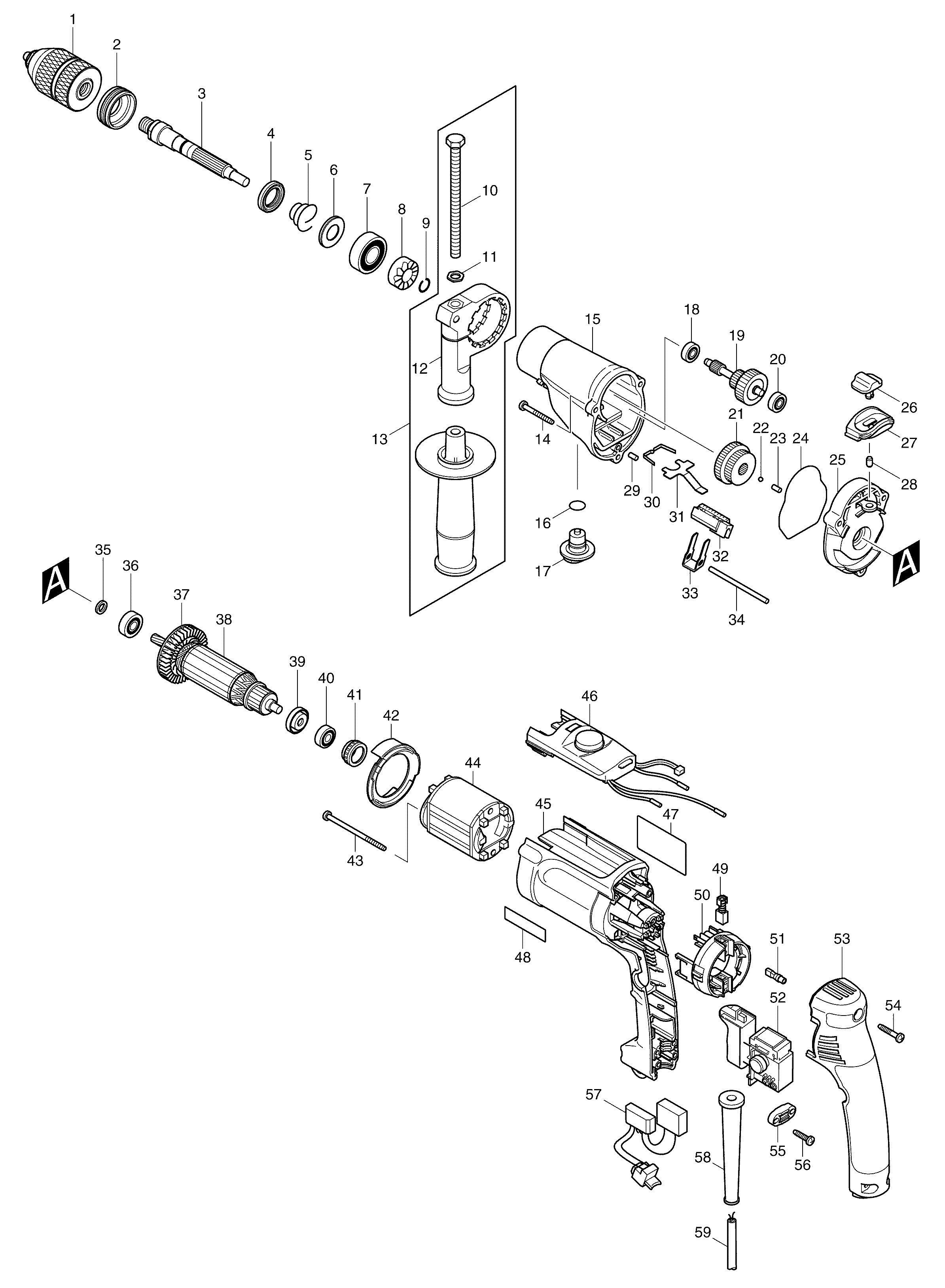 1
2
3
4
5
6
7
8
9
10
11
12
13
14
15
16
17
18
19
20
21
22
23
24
25
26
27
28
29
30
31
32
33
34
A
A
35
36
37
38
39
40
41
42
43
44
45
46
47
48
49
50
51
52
53
54
55
56
57
58
59